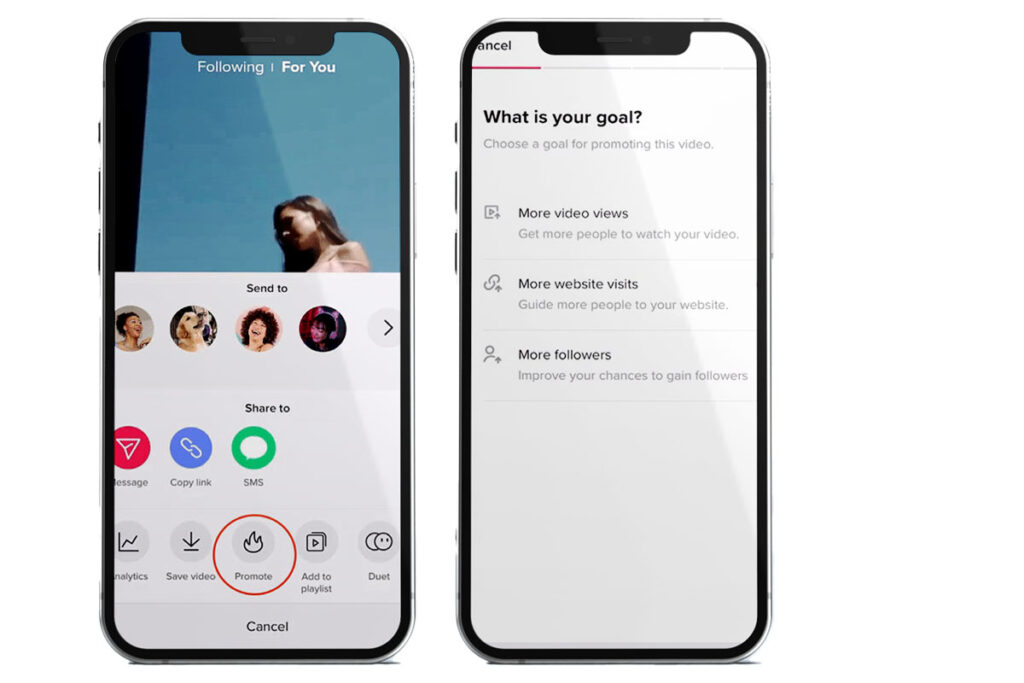 Following | For You

Send to

Share to

lessage Copy link SMS

nalytics Save video Promote Add to playlist Duet

Cancel

ancel

What is your goal?

Choose a goal for promoting this video.

More video views
Get more people to watch your video.

More website visits
Guide more people to your website.

More followers
Improve your chances to gain followers